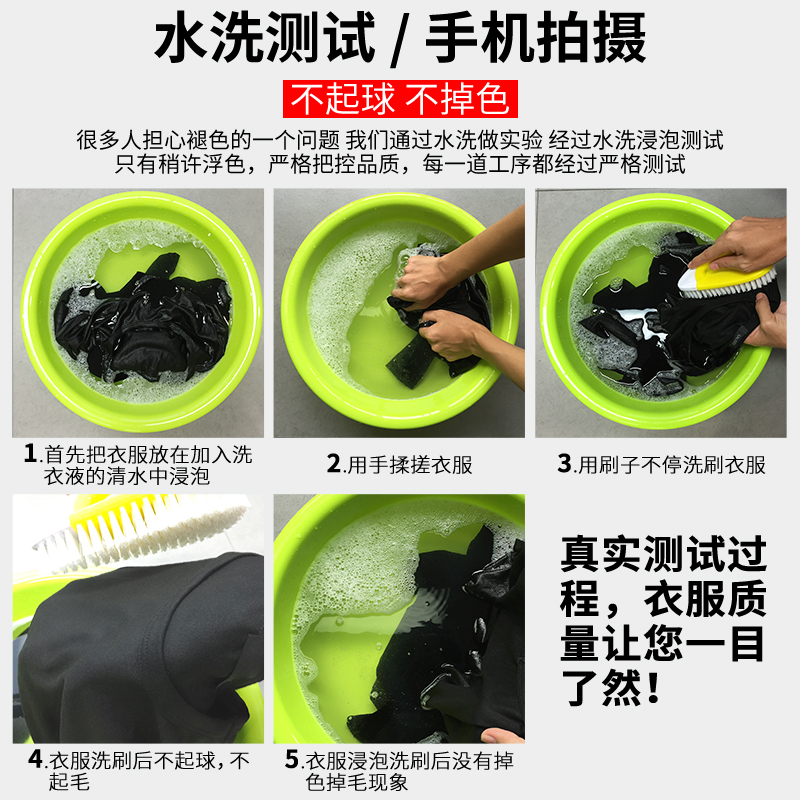 水洗测试 / 手机拍摄

不起球 不掉色

很多人担心褪色的一个问题 我们通过水洗做实验 经过水洗浸泡测试
只有稍许浮色，严格把控品质，每一道工序都经过严格测试

1.首先把衣服放在加入洗衣液的清水中浸泡

2.用手揉搓衣服

3.用刷子不停洗刷衣服

4.衣服洗刷后不起球，不起毛

5.衣服浸泡洗刷后没有掉色掉毛现象

真实测试过程，衣服质量让您一目了然！